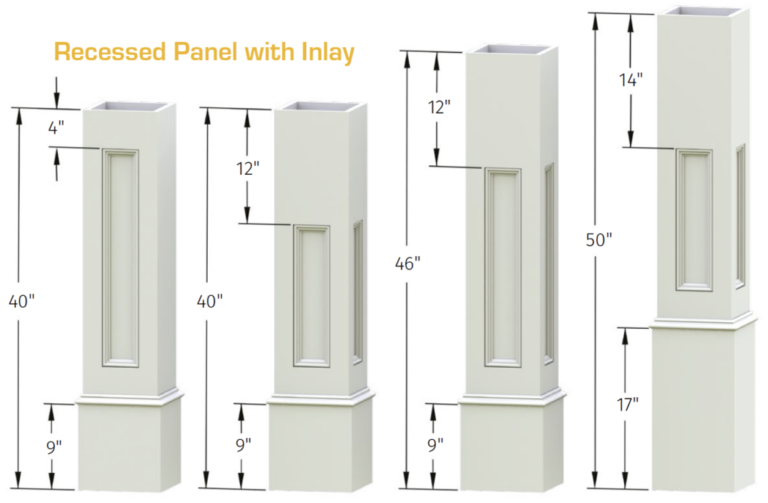 Recessed Panel with Inlay

4"

40"

9"

12"

40"

9"

12"

46"

9"

14"

50"

17"